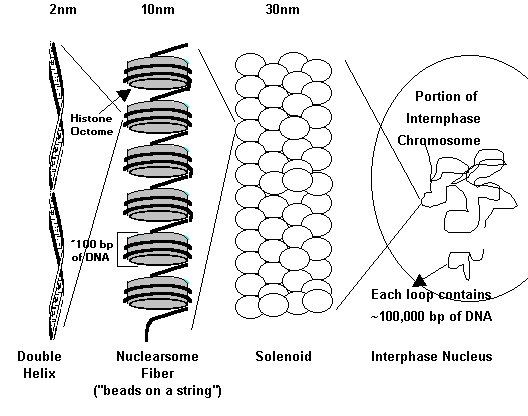 2nm

10nm

30nm

Histone Octome

~100 bp of DNA

Portion of Internphase Chromosome

Each loop contains ~100,000 bp of DNA

Double Helix

Nuclearsome Fiber ("beads on a string")

Solenoid

Interphase Nucleus